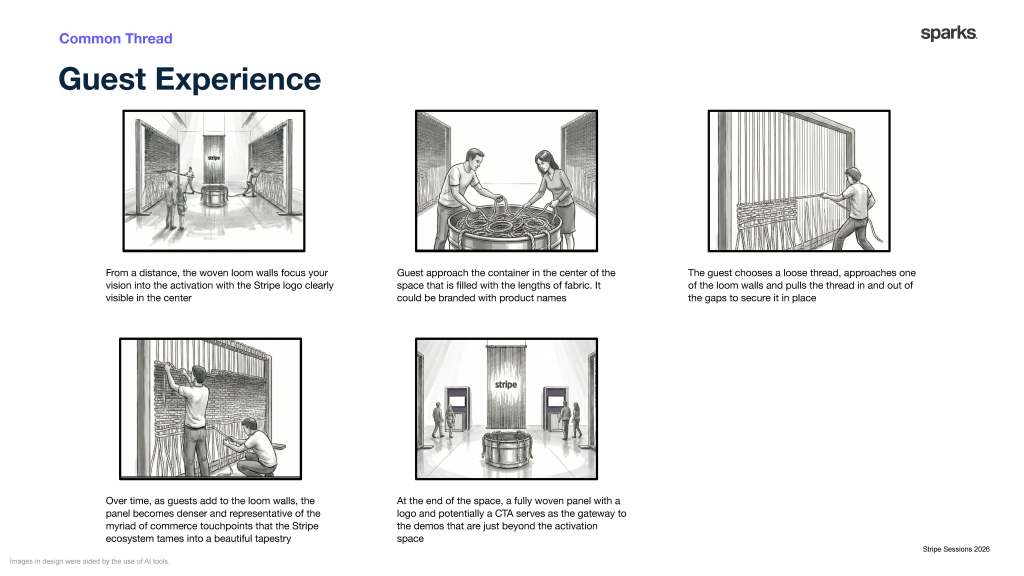 Common Thread

sparks.

Guest Experience

stripe

From a distance, the woven loom walls focus your vision into the activation with the Stripe logo clearly visible in the center

Guest approach the container in the center of the space that is filled with the lengths of fabric. It could be branded with product names

The guest chooses a loose thread, approaches one of the loom walls and pulls the thread in and out of the gaps to secure it in place

stripe

Over time, as guests add to the loom walls, the panel becomes denser and representative of the myriad of commerce touchpoints that the Stripe ecosystem tames into a beautiful tapestry

At the end of the space, a fully woven panel with a logo and potentially a CTA serves as the gateway to the demos that are just beyond the activation space

Stripe Sessions 2026

Images in design were aided by the use of AI tools.