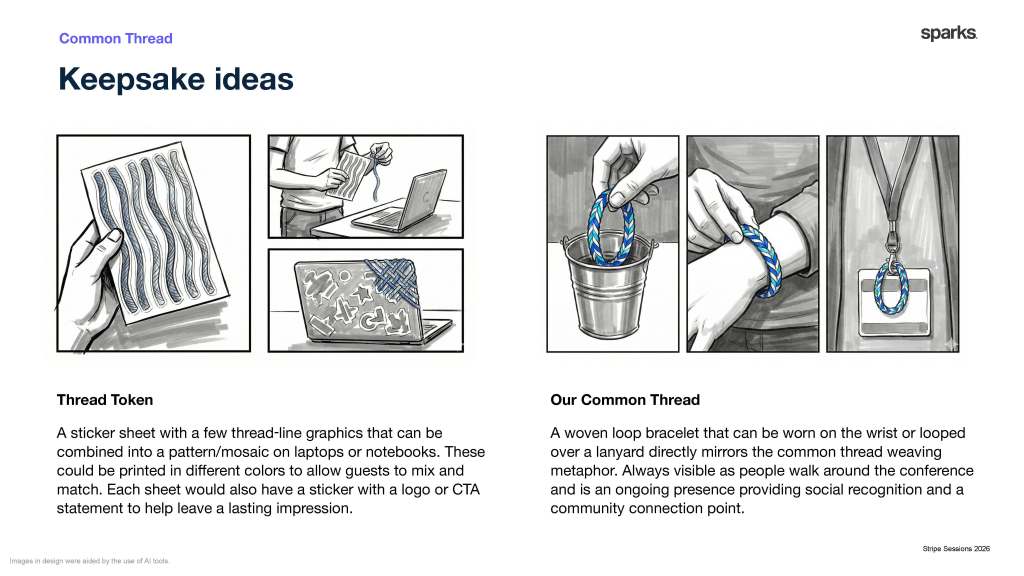 Common Thread

sparks.

Keepsake ideas

Thread Token

A sticker sheet with a few thread-line graphics that can be combined into a pattern/mosaic on laptops or notebooks. These could be printed in different colors to allow guests to mix and match. Each sheet would also have a sticker with a logo or CTA statement to help leave a lasting impression.

Our Common Thread

A woven loop bracelet that can be worn on the wrist or looped over a lanyard directly mirrors the common thread weaving metaphor. Always visible as people walk around the conference and is an ongoing presence providing social recognition and a community connection point.

Images in design were aided by the use of AI tools.

Stripe Sessions 2026